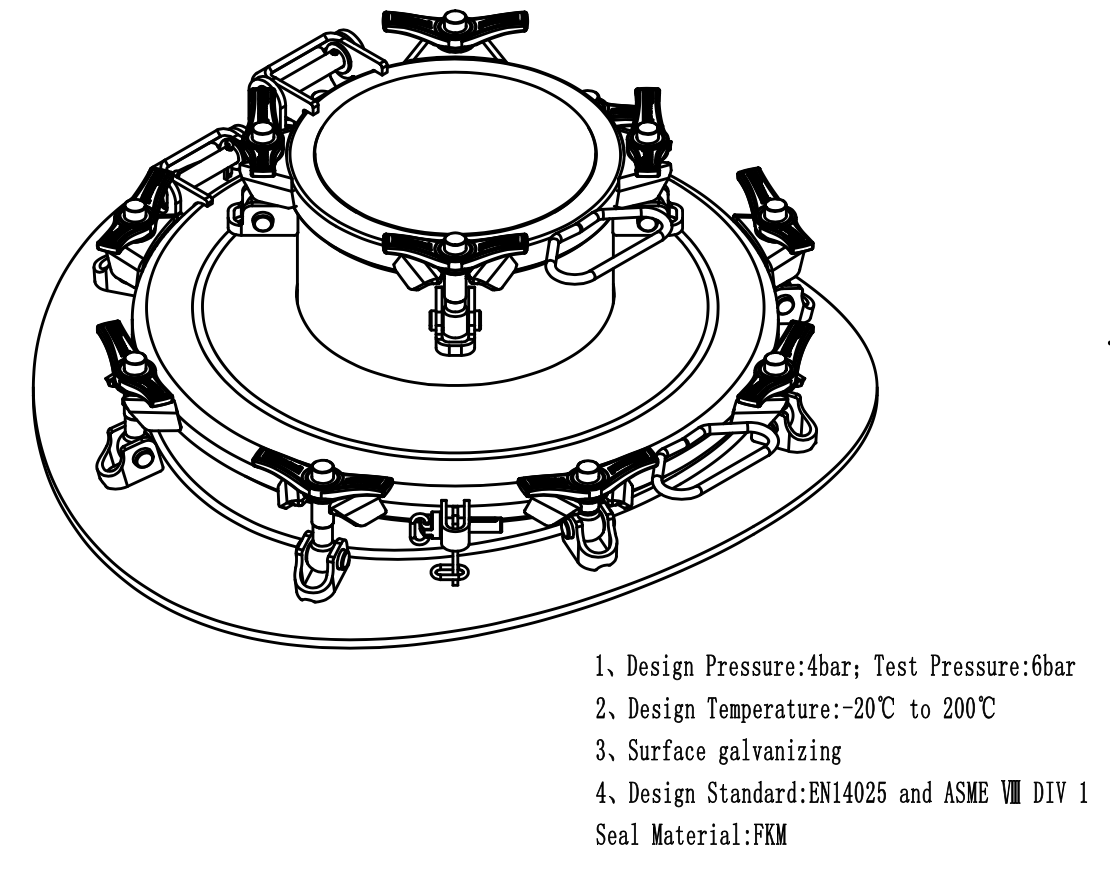 1、Design Pressure:4bar; Test Pressure:6bar
2、Design Temperature:-20℃ to 200℃
3、Surface galvanizing
4、Design Standard:EN14025 and ASME Ⅷ DIV 1
Seal Material:FKM