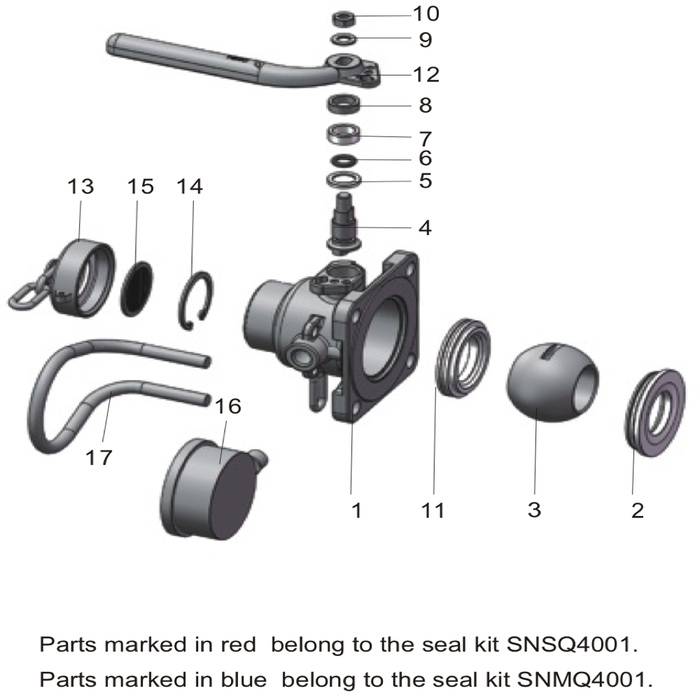 10
9
12
8
7
6
5
4
13
15
14
16
17
1
11
3
2

Parts marked in red belong to the seal kit SNSQ4001.
Parts marked in blue belong to the seal kit SNMQ4001.