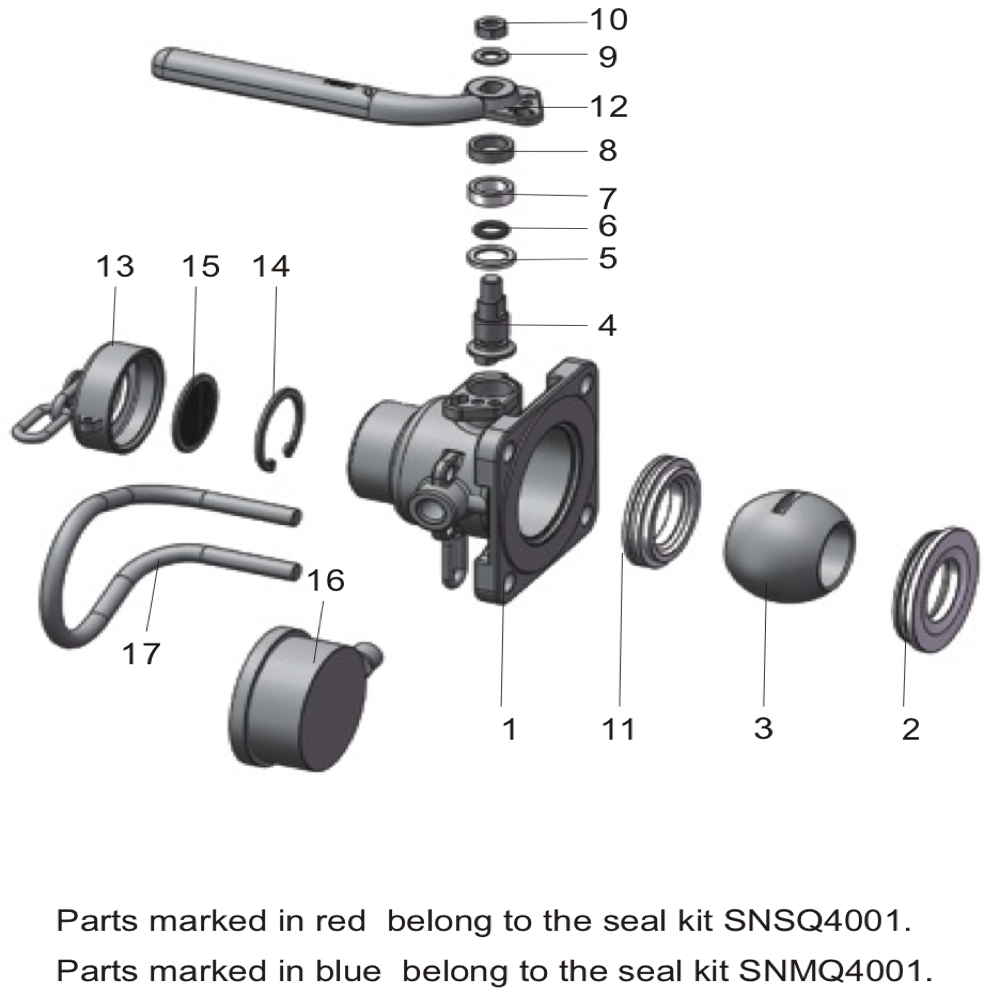 10
9
12
8
7
6
5
4
13
15
14
16
17
1
11
3
2

Parts marked in red belong to the seal kit SNSQ4001.
Parts marked in blue belong to the seal kit SNMQ4001.