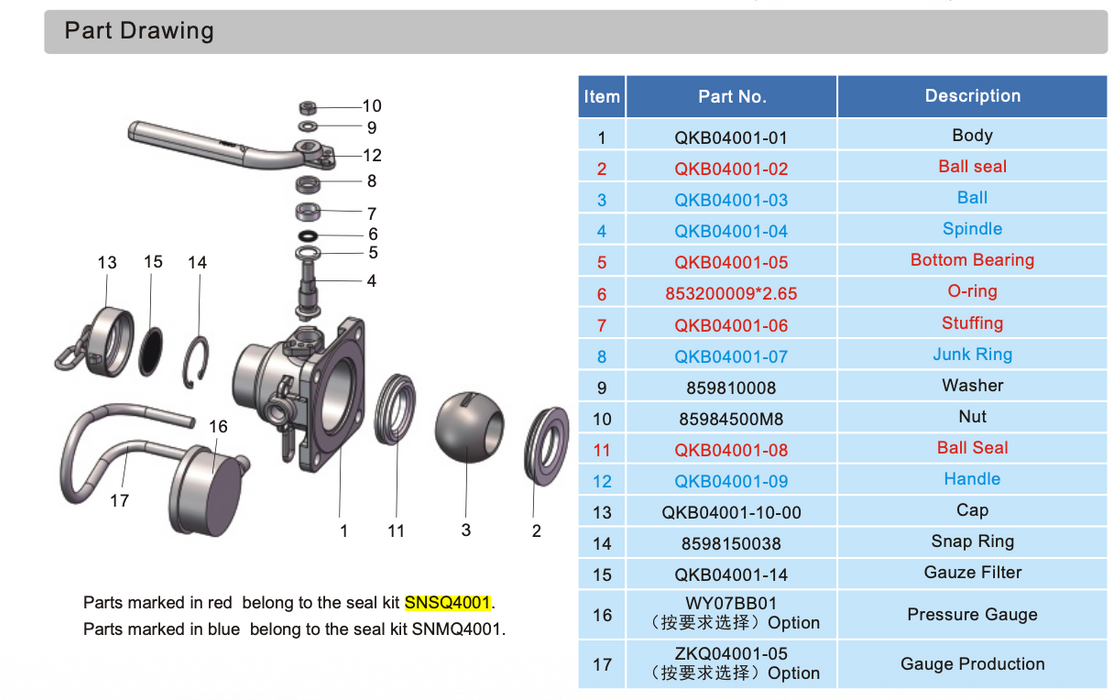 Part Drawing

10
9
12
8
7
6
5
4
13
15
14
16
17
1
11
3
2

Parts marked in red belong to the seal kit SNSQ4001.
Parts marked in blue belong to the seal kit SNMQ4001.

| Item | Part No. | Description |
|---|---|---|
| 1 | QKB04001-01 | Body |
| 2 | QKB04001-02 | Ball seal |
| 3 | QKB04001-03 | Ball |
| 4 | QKB04001-04 | Spindle |
| 5 | QKB04001-05 | Bottom Bearing |
| 6 | 853200009*2.65 | O-ring |
| 7 | QKB04001-06 | Stuffing |
| 8 | QKB04001-07 | Junk Ring |
| 9 | 859810008 | Washer |
| 10 | 85984500M8 | Nut |
| 11 | QKB04001-08 | Ball Seal |
| 12 | QKB04001-09 | Handle |
| 13 | QKB04001-10-00 | Cap |
| 14 | 8598150038 | Snap Ring |
| 15 | QKB04001-14 | Gauze Filter |
| 16 | WY07BB01 （按要求选择）Option | Pressure Gauge |
| 17 | ZKQ04001-05 （按要求选择）Option | Gauge Production |