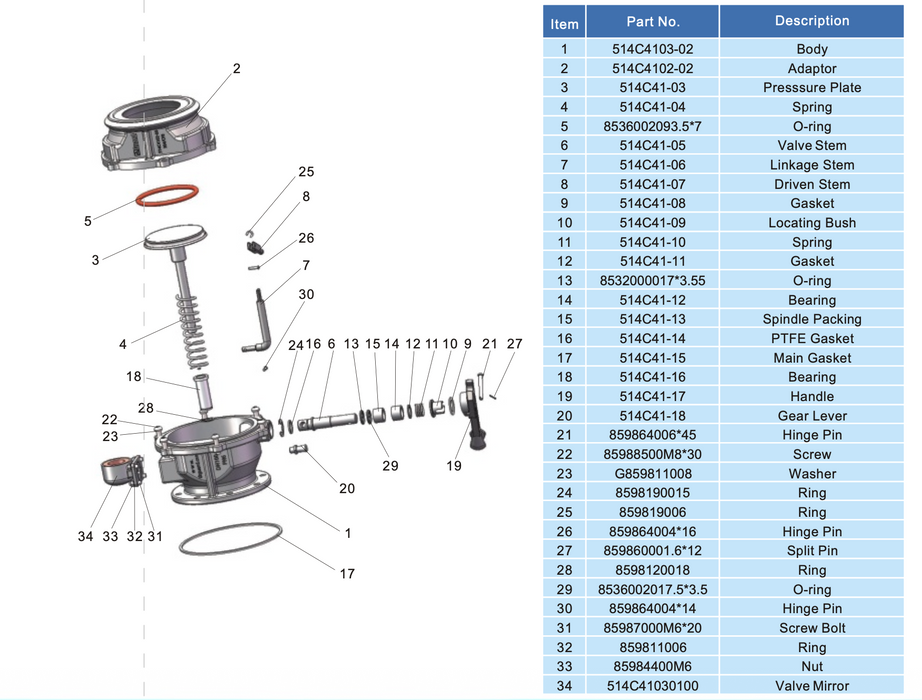 2
25
8
5
26
3
7
30
4
24 16 6 13 15 14 12 11 10 9 21 27
18
28
22
23
29
19
20
34 33 32 31
1
17

| Item | Part No. | Description |
|---|---|---|
| 1 | 514C4103-02 | Body |
| 2 | 514C4102-02 | Adaptor |
| 3 | 514C41-03 | Presssure Plate |
| 4 | 514C41-04 | Spring |
| 5 | 8536002093.5*7 | O-ring |
| 6 | 514C41-05 | Valve Stem |
| 7 | 514C41-06 | Linkage Stem |
| 8 | 514C41-07 | Driven Stem |
| 9 | 514C41-08 | Gasket |
| 10 | 514C41-09 | Locating Bush |
| 11 | 514C41-10 | Spring |
| 12 | 514C41-11 | Gasket |
| 13 | 8532000017*3.55 | O-ring |
| 14 | 514C41-12 | Bearing |
| 15 | 514C41-13 | Spindle Packing |
| 16 | 514C41-14 | PTFE Gasket |
| 17 | 514C41-15 | Main Gasket |
| 18 | 514C41-16 | Bearing |
| 19 | 514C41-17 | Handle |
| 20 | 514C41-18 | Gear Lever |
| 21 | 859864006*45 | Hinge Pin |
| 22 | 85988500M8*30 | Screw |
| 23 | G859811008 | Washer |
| 24 | 8598190015 | Ring |
| 25 | 859819006 | Ring |
| 26 | 859864004*16 | Hinge Pin |
| 27 | 859860001.6*12 | Split Pin |
| 28 | 8598120018 | Ring |
| 29 | 8536002017.5*3.5 | O-ring |
| 30 | 859864004*14 | Hinge Pin |
| 31 | 85987000M6*20 | Screw Bolt |
| 32 | 859811006 | Ring |
| 33 | 85984400M6 | Nut |
| 34 | 514C41030100 | Valve Mirror |