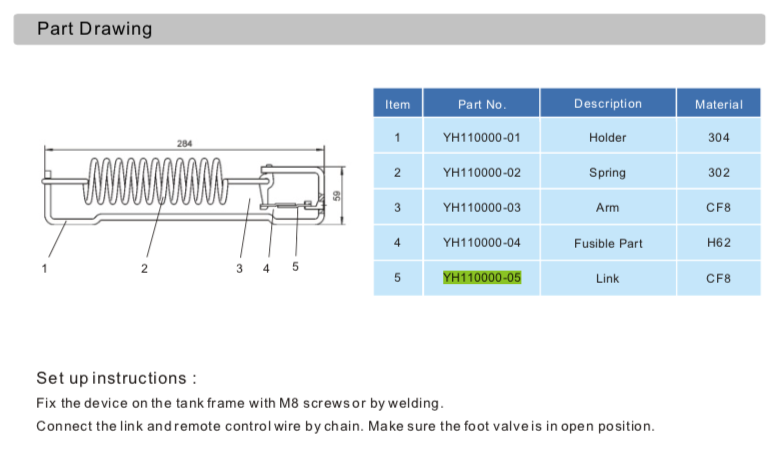 Part Drawing

284

59

1 2 3 4 5

| Item | Part No. | Description | Material |
|---|---|---|---|
| 1 | YH110000-01 | Holder | 304 |
| 2 | YH110000-02 | Spring | 302 |
| 3 | YH110000-03 | Arm | CF8 |
| 4 | YH110000-04 | Fusible Part | H62 |
| 5 | YH110000-05 | Link | CF8 |

Set up instructions :

Fix the device on the tank frame with M8 screws or by welding.

Connect the link and remote control wire by chain. Make sure the foot valve is in open position.