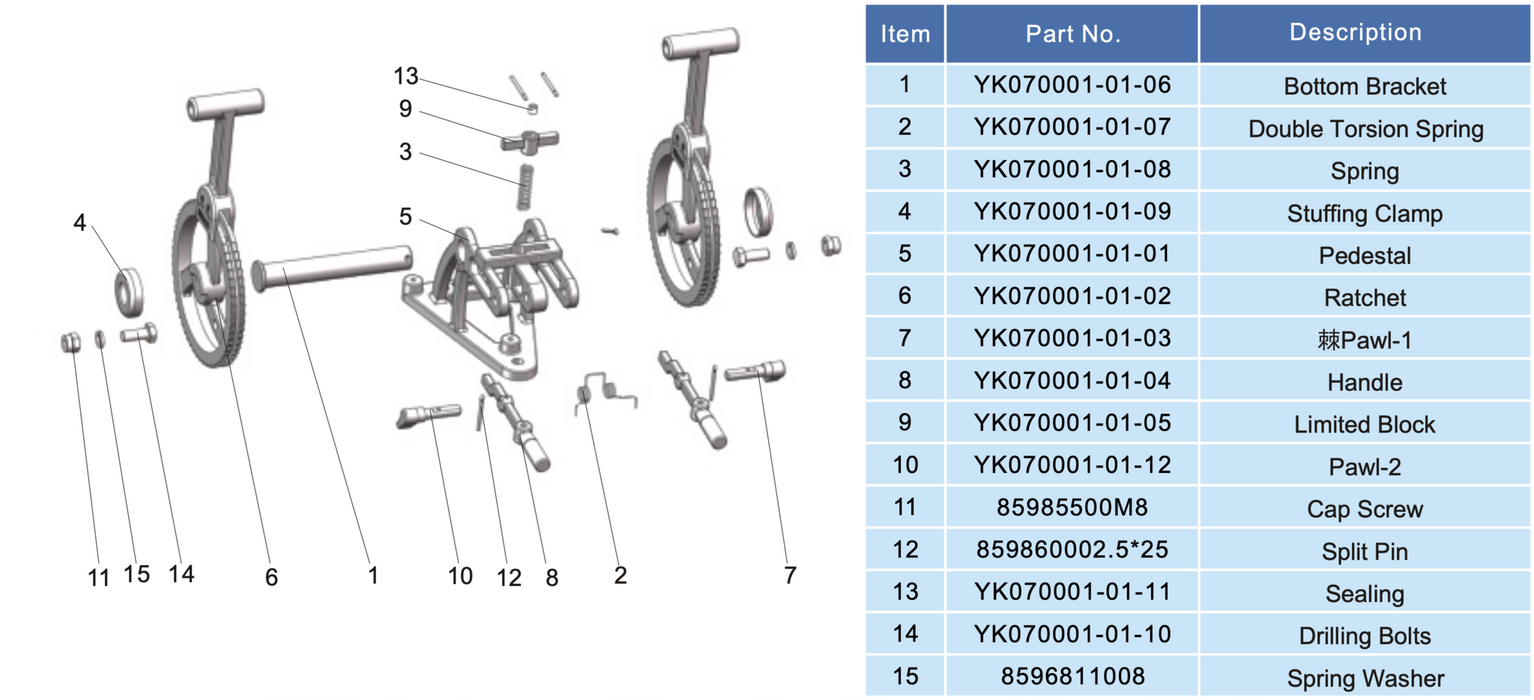 13
9
3
5
4
11 15 14 6 1 10 12 8 2 7

| Item | Part No. | Description |
|---|---|---|
| 1 | YK070001-01-06 | Bottom Bracket |
| 2 | YK070001-01-07 | Double Torsion Spring |
| 3 | YK070001-01-08 | Spring |
| 4 | YK070001-01-09 | Stuffing Clamp |
| 5 | YK070001-01-01 | Pedestal |
| 6 | YK070001-01-02 | Ratchet |
| 7 | YK070001-01-03 | 棘Pawl-1 |
| 8 | YK070001-01-04 | Handle |
| 9 | YK070001-01-05 | Limited Block |
| 10 | YK070001-01-12 | Pawl-2 |
| 11 | 85985500M8 | Cap Screw |
| 12 | 859860002.5*25 | Split Pin |
| 13 | YK070001-01-11 | Sealing |
| 14 | YK070001-01-10 | Drilling Bolts |
| 15 | 8596811008 | Spring Washer |