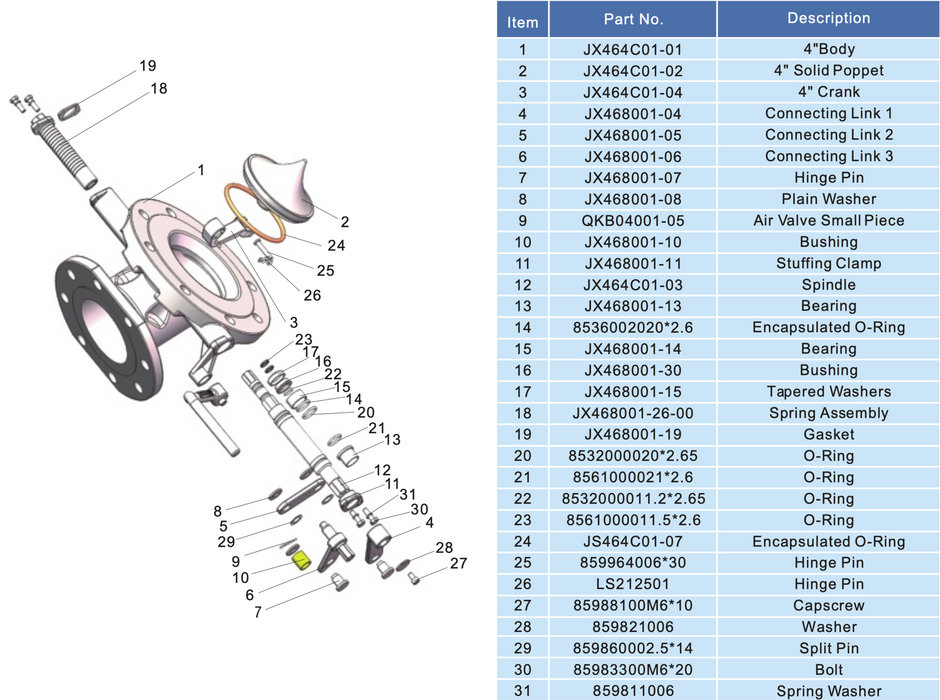 19
18
1
2
24
25
26
3
23
17
16
22
15
14
20
21
13
12
11
31
30
4
8
5
29
9
10
6
7
28
27

| Item | Part No. | Description |
|---|---|---|
| 1 | JX464C01-01 | 4"Body |
| 2 | JX464C01-02 | 4" Solid Poppet |
| 3 | JX464C01-04 | 4" Crank |
| 4 | JX468001-04 | Connecting Link 1 |
| 5 | JX468001-05 | Connecting Link 2 |
| 6 | JX468001-06 | Connecting Link 3 |
| 7 | JX468001-07 | Hinge Pin |
| 8 | JX468001-08 | Plain Washer |
| 9 | QKB04001-05 | Air Valve Small Piece |
| 10 | JX468001-10 | Bushing |
| 11 | JX468001-11 | Stuffing Clamp |
| 12 | JX464C01-03 | Spindle |
| 13 | JX468001-13 | Bearing |
| 14 | 8536002020*2.6 | Encapsulated O-Ring |
| 15 | JX468001-14 | Bearing |
| 16 | JX468001-30 | Bushing |
| 17 | JX468001-15 | Tapered Washers |
| 18 | JX468001-26-00 | Spring Assembly |
| 19 | JX468001-19 | Gasket |
| 20 | 8532000020*2.65 | O-Ring |
| 21 | 8561000021*2.6 | O-Ring |
| 22 | 8532000011.2*2.65 | O-Ring |
| 23 | 8561000011.5*2.6 | O-Ring |
| 24 | JS464C01-07 | Encapsulated O-Ring |
| 25 | 859964006*30 | Hinge Pin |
| 26 | LS212501 | Hinge Pin |
| 27 | 85988100M6*10 | Capscrew |
| 28 | 859821006 | Washer |
| 29 | 859860002.5*14 | Split Pin |
| 30 | 85983300M6*20 | Bolt |
| 31 | 859811006 | Spring Washer |