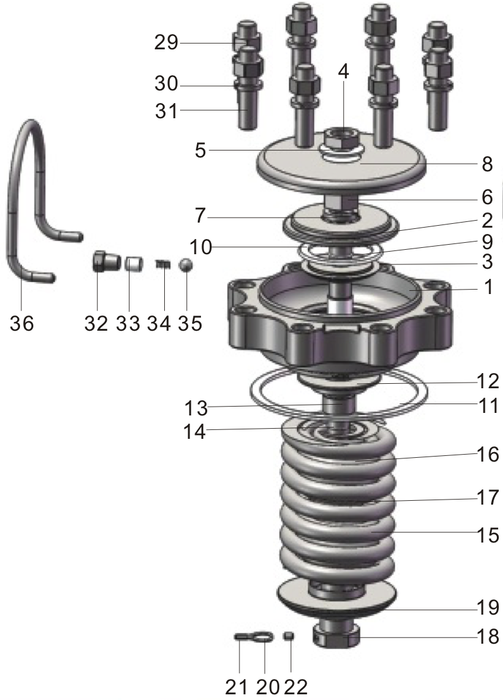 29
30
31
4
5
8
6
7
2
10
9
3
1
36
32 33 34 35
12
13
11
14
16
17
15
19
18
21 20 22