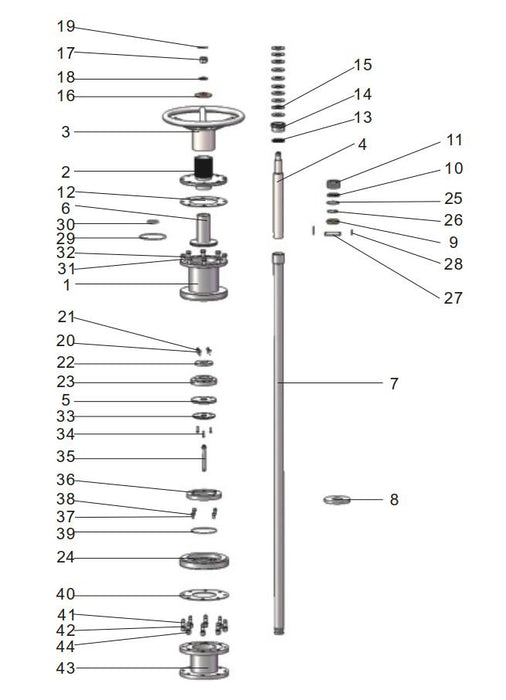 19
17
18
16
3
2
12
6
30
29
32
31
1
21
20
22
23
5
33
34
35
36
38
37
39
24
40
41
42
44
43
15
14
13
4
11
10
25
26
9
28
27
7
8